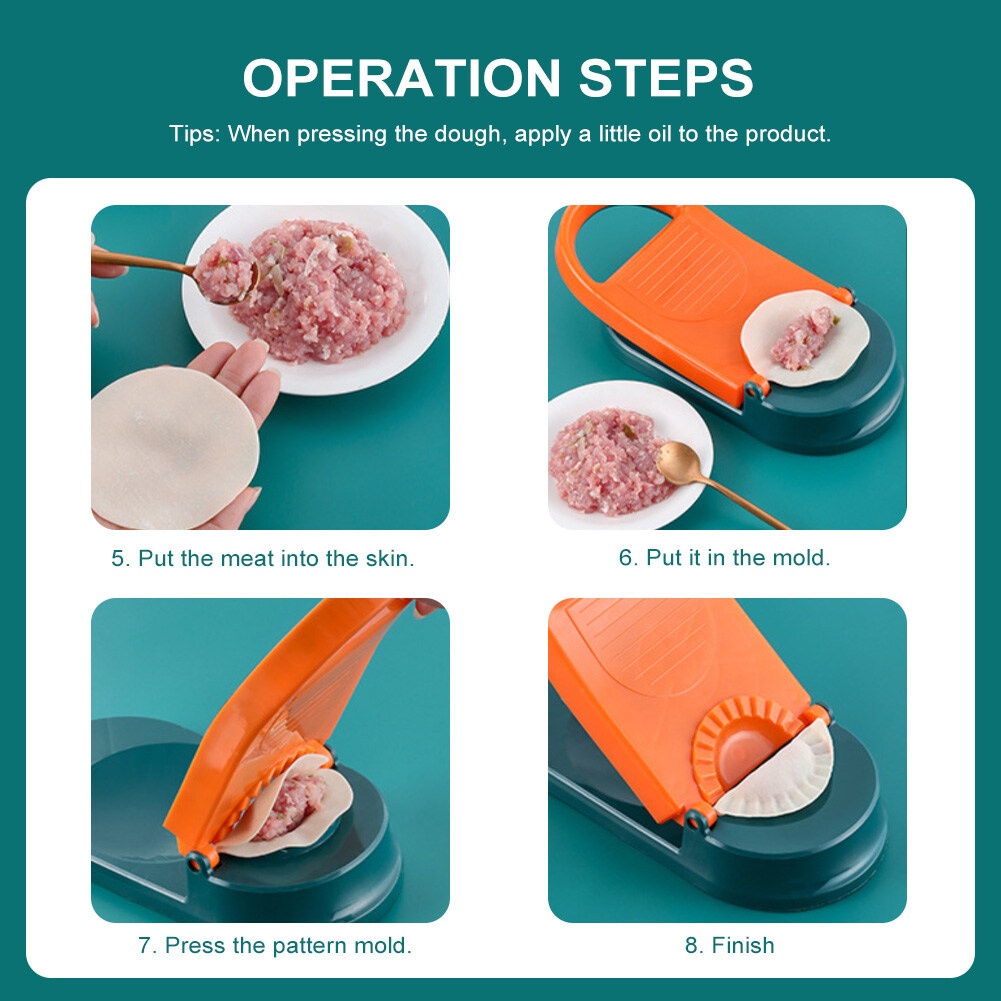 OPERATION STEPS

Tips: When pressing the dough, apply a little oil to the product.

5. Put the meat into the skin.

6. Put it in the mold.

7. Press the pattern mold.

8. Finish